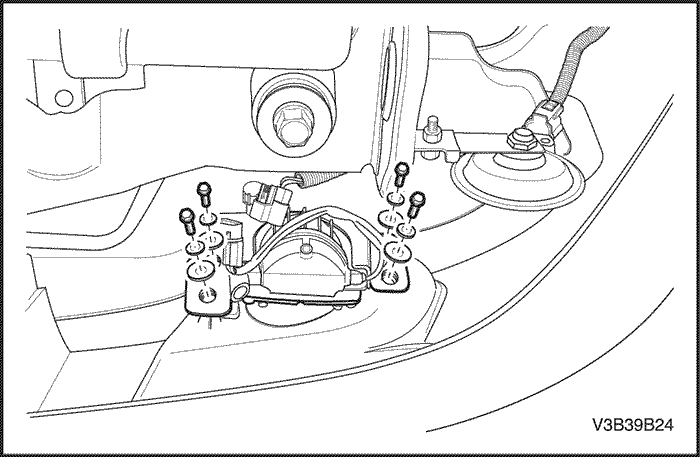 V3B39B24