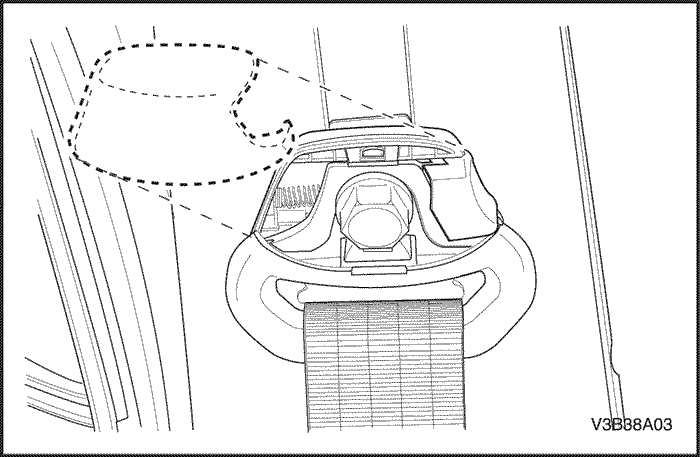 V3B38A03