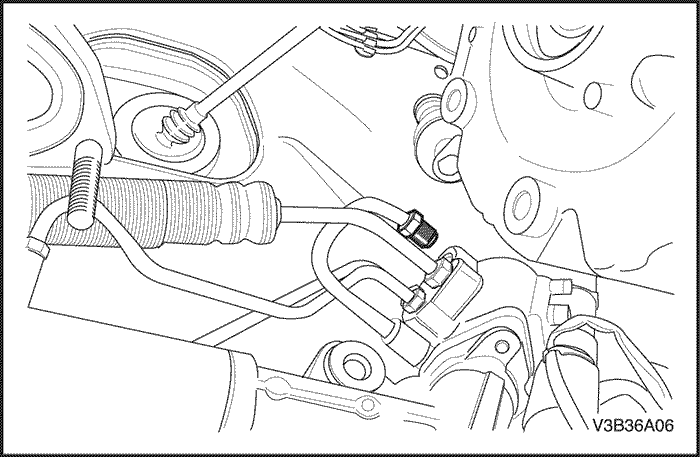 V3B36A06