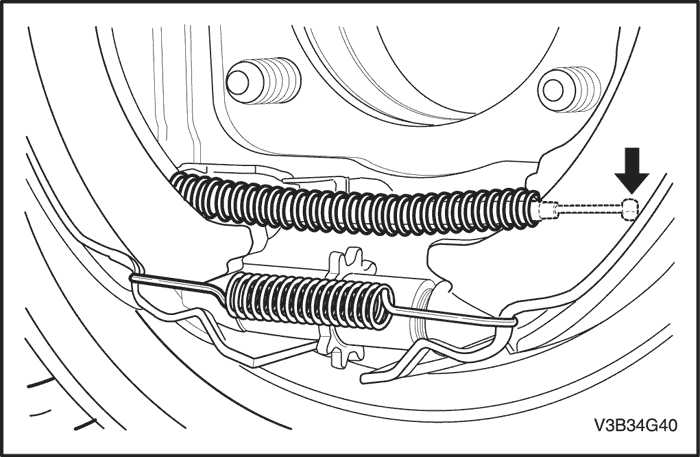 V3B34G40