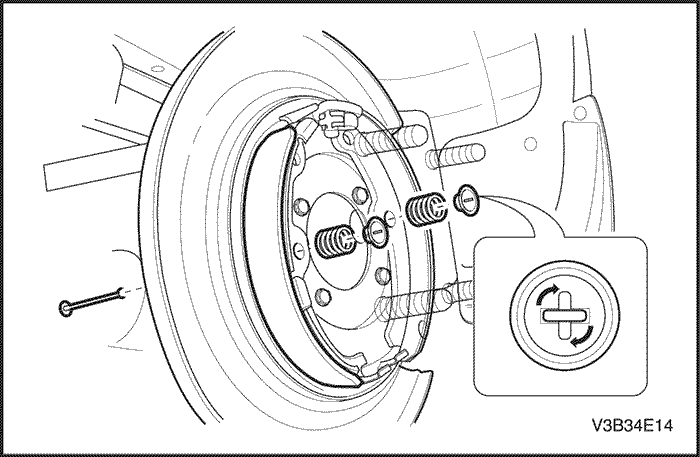 V3B34E14