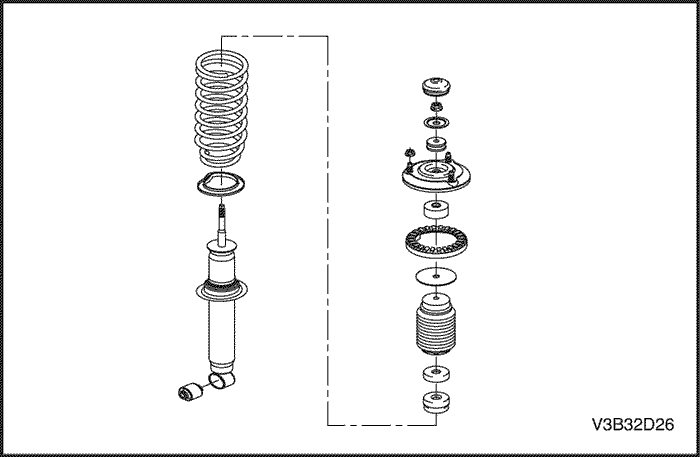 V3B32D26