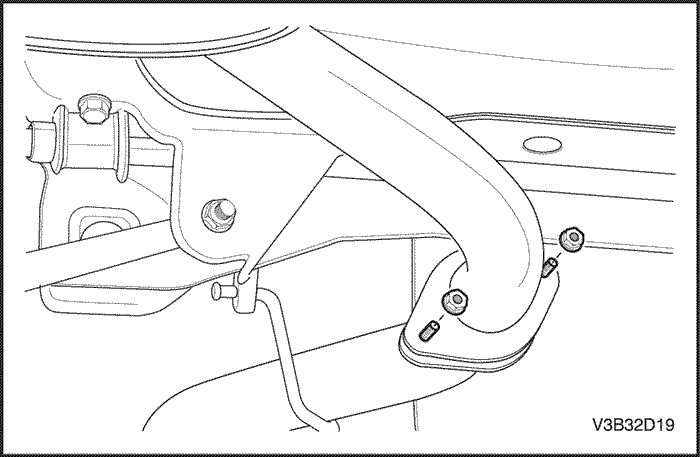 V3B32D19