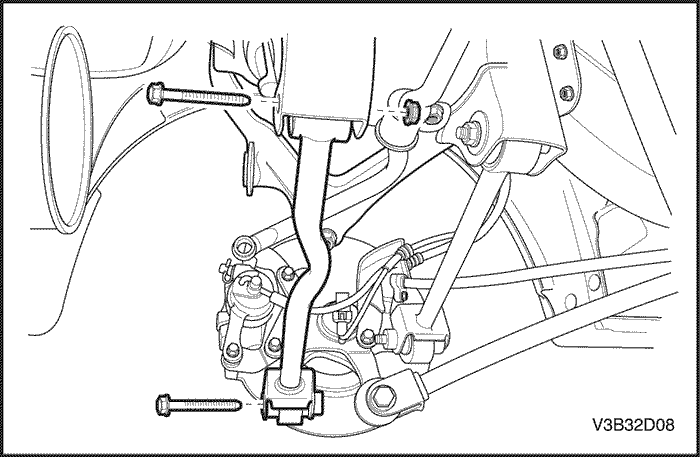 V3B32D08