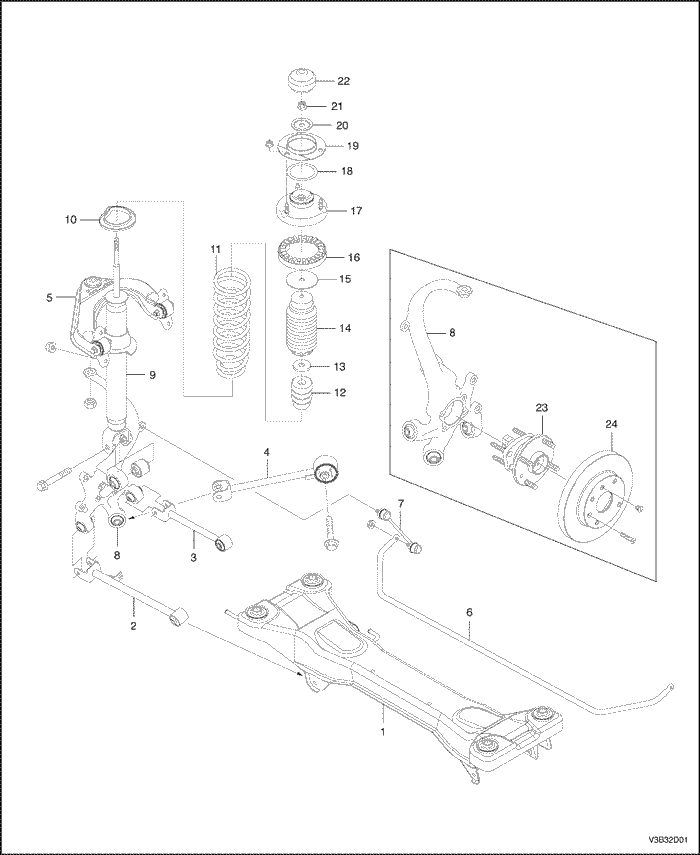 22
21
20
19
18
17
16
15
14
13
12
10
11
5
9
8
23
24
4
7
8
3
2
6
1
V3B32D01