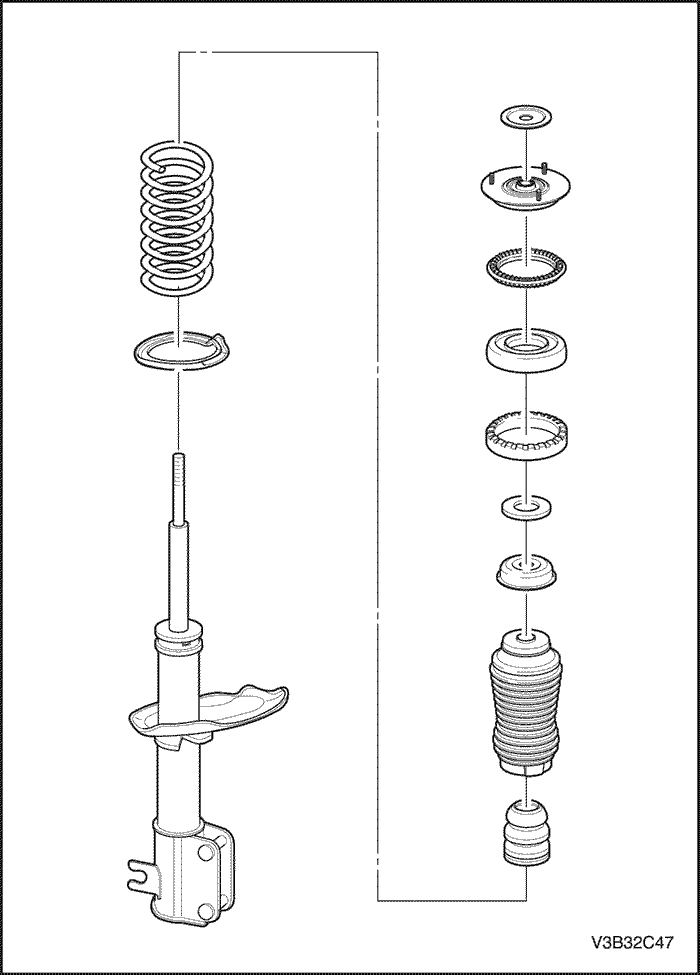 V3B32C47