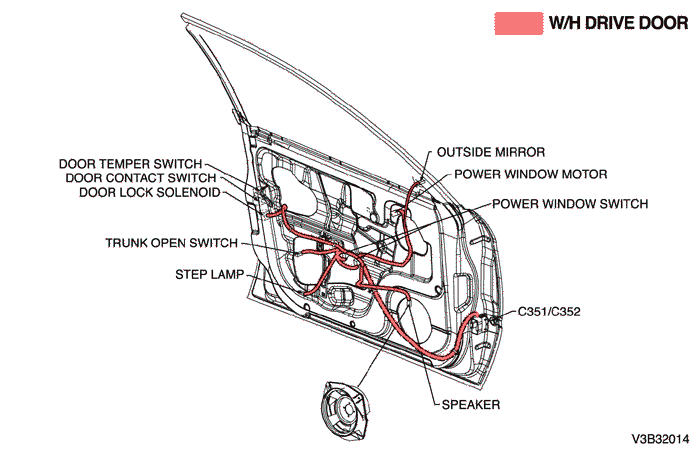 W/H DRIVE DOOR

DOOR TEMPER SWITCH
DOOR CONTACT SWITCH
DOOR LOCK SOLENOID
TRUNK OPEN SWITCH
STEP LAMP
OUTSIDE MIRROR
POWER WINDOW MOTOR
POWER WINDOW SWITCH
C351/C352
SPEAKER

V3B32014