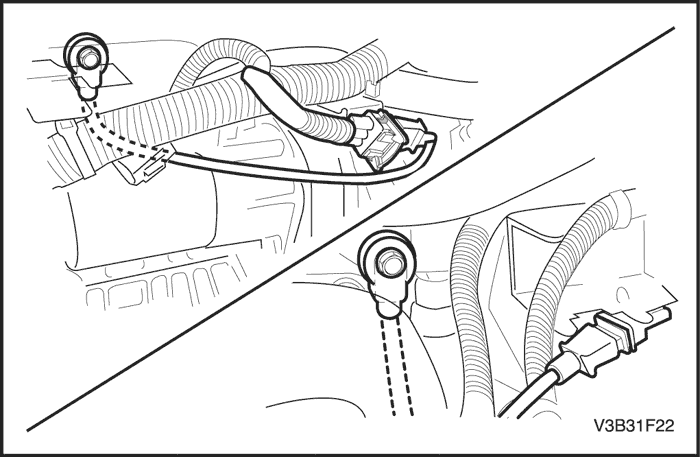 V3B31F22