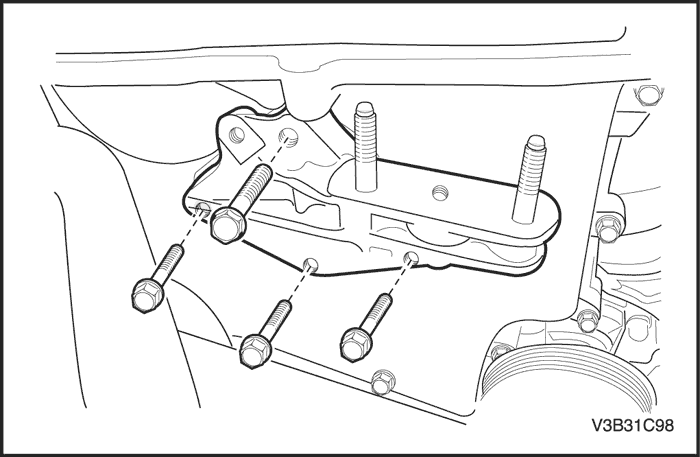 V3B31C98