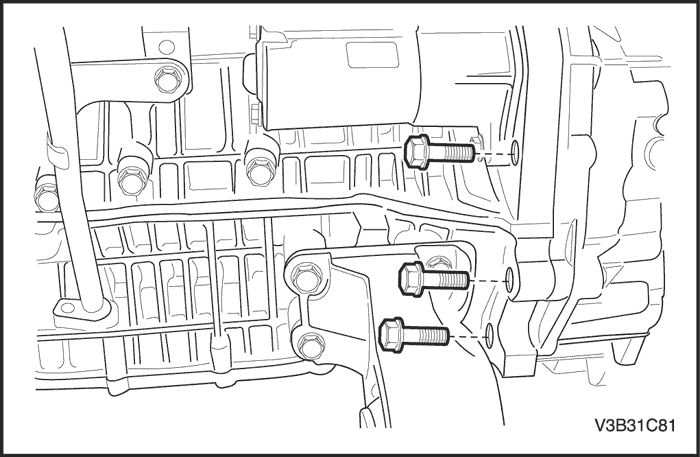 V3B31C81