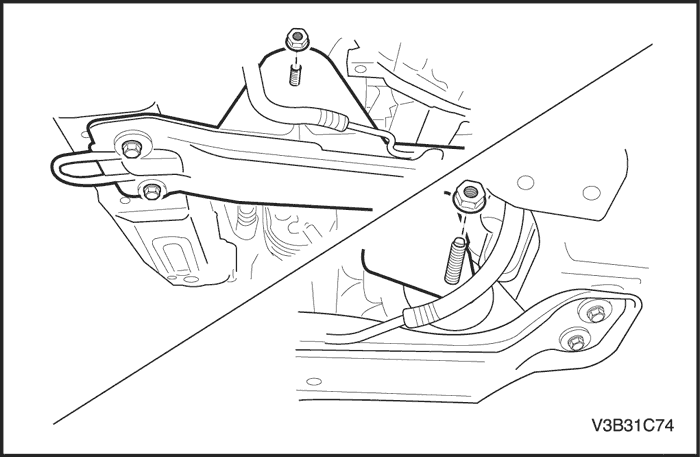 V3B31C74