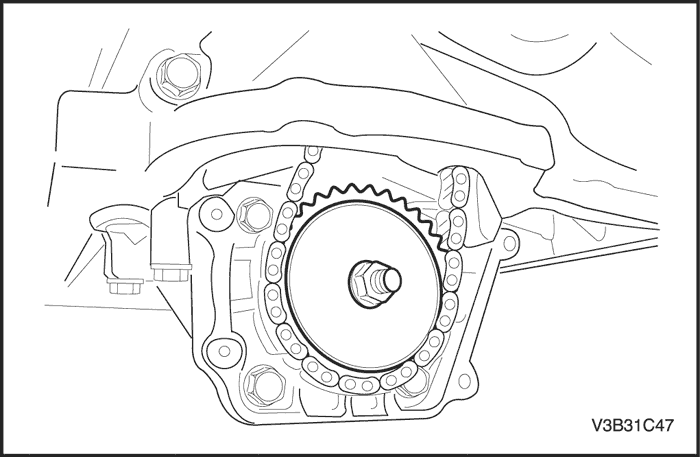 V3B31C47