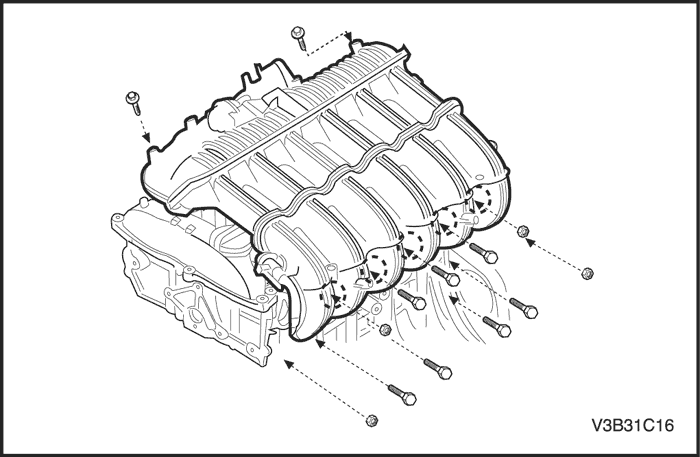 V3B31C16