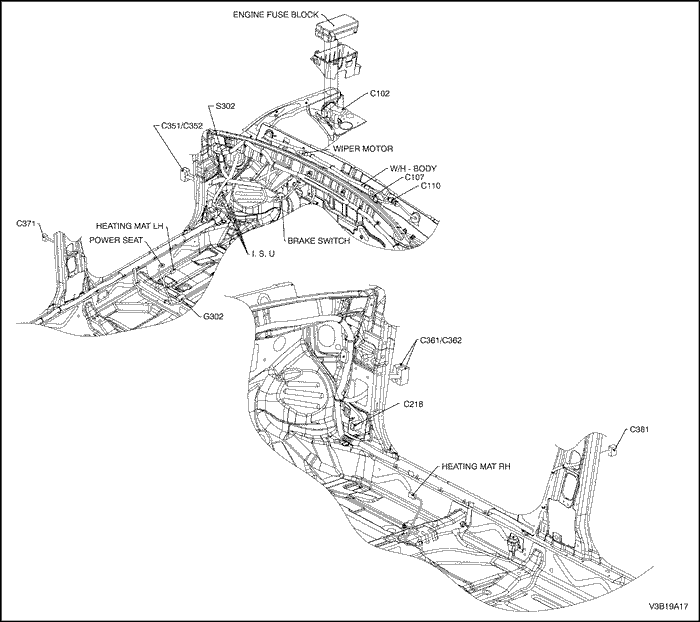 ENGINE FUSE BLOCK

C102

S302

C351/C352

WIPER MOTOR

W/H - BODY

C107

C110

C371

HEATING MAT LH

POWER SEAT

BRAKE SWITCH

I. S. U

G302

C361/C362

C218

C381

HEATING MAT RH

V3B19A17