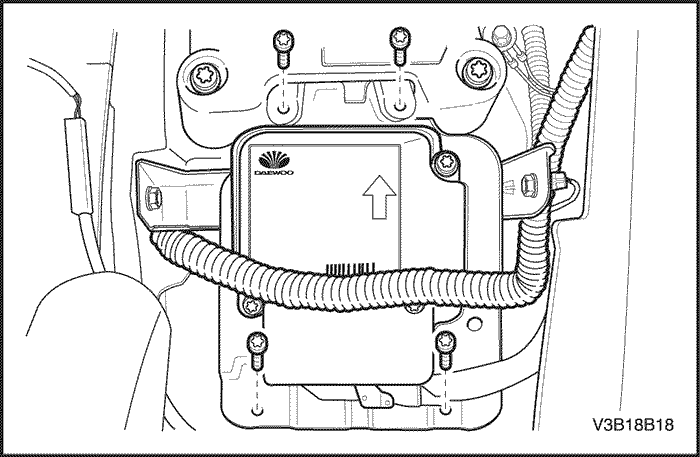 DAEWOO

V3B18B18