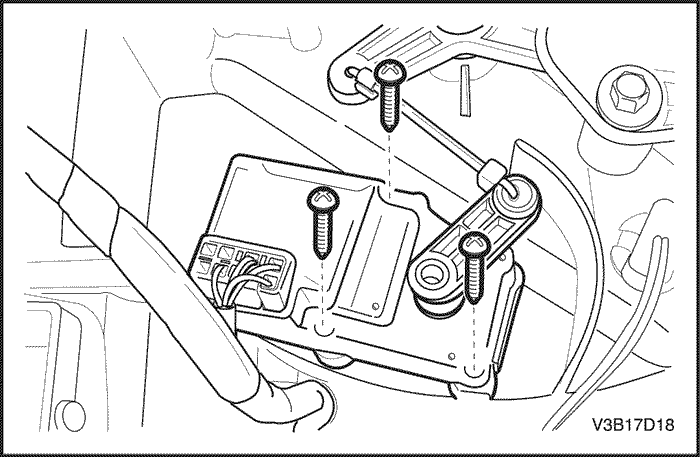 V3B17D18