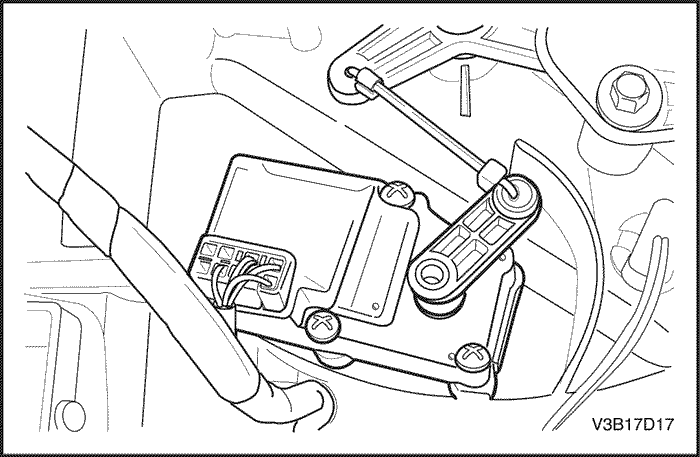 V3B17D17