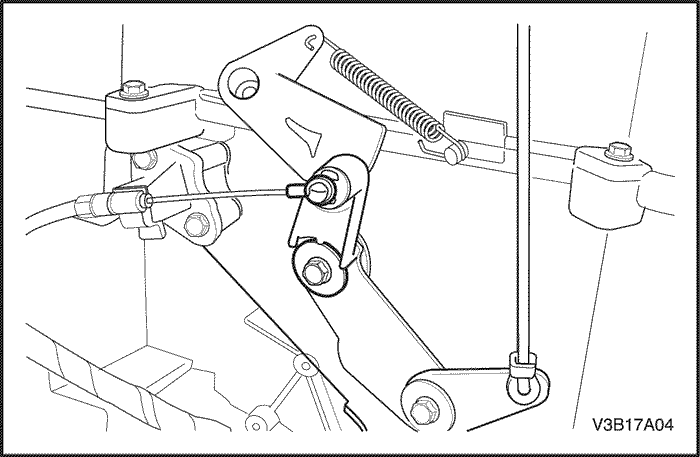 V3B17A04