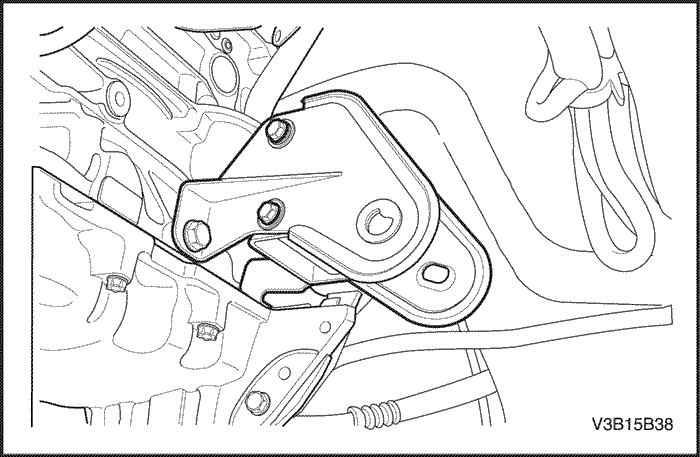 V3B15B38