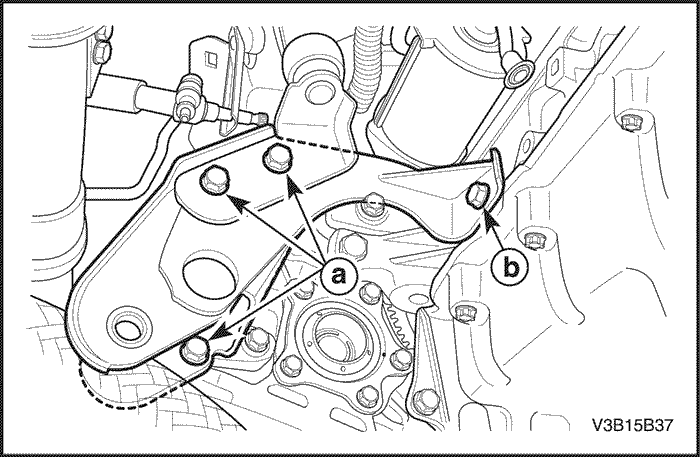 a
b
V3B15B37