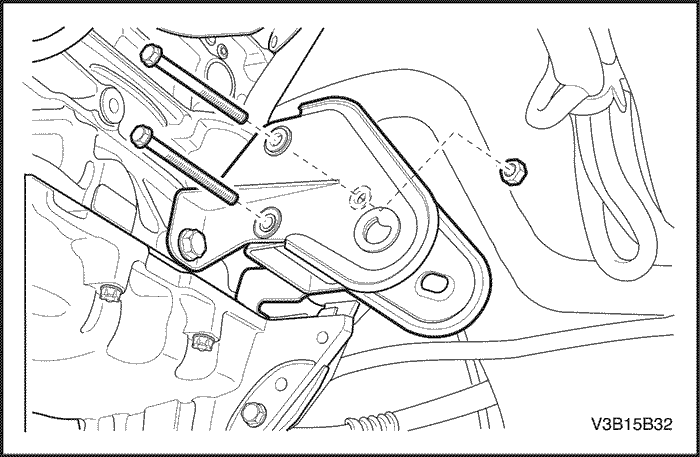 V3B15B32