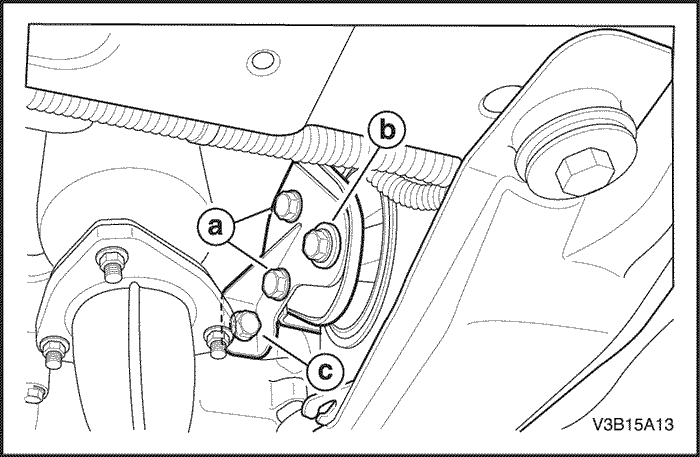 b
a
c
V3B15A13