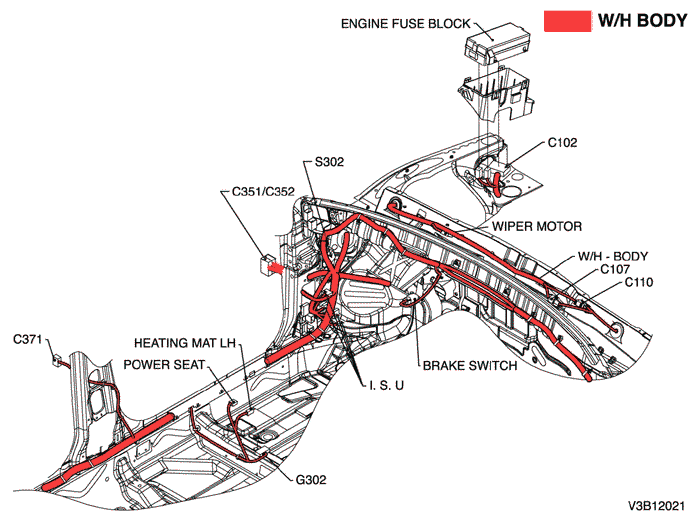 W/H BODY

ENGINE FUSE BLOCK

C102

S302

C351/C352

WIPER MOTOR

W/H - BODY

C107

C110

C371

HEATING MAT LH

POWER SEAT

BRAKE SWITCH

I. S. U

G302

V3B12021