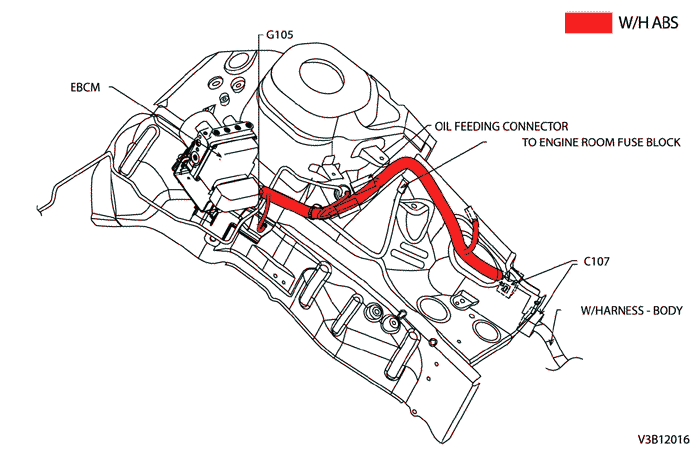 W/H ABS

G105

EBCM

OIL FEEDING CONNECTOR

TO ENGINE ROOM FUSE BLOCK

C107

W/HARNESS - BODY

V3B12016