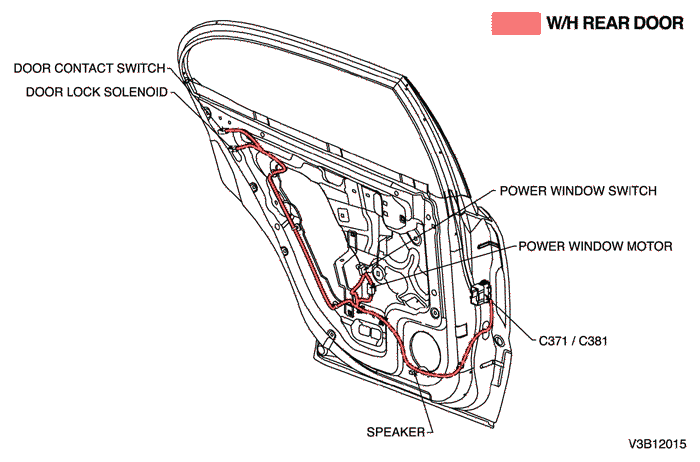 W/H REAR DOOR

DOOR CONTACT SWITCH

DOOR LOCK SOLENOID

POWER WINDOW SWITCH

POWER WINDOW MOTOR

C371 / C381

SPEAKER

V3B12015