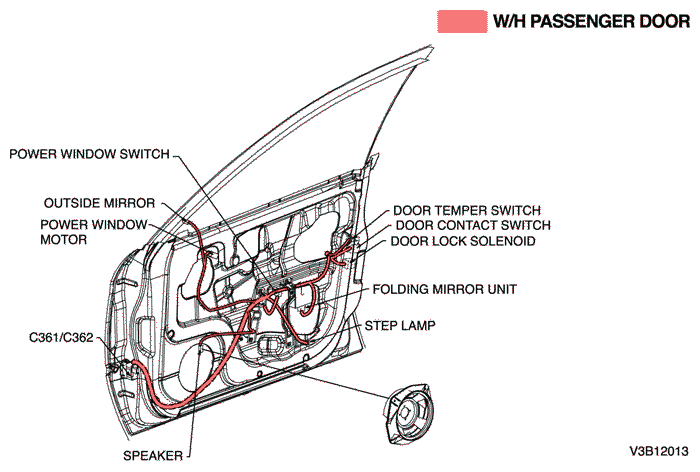 W/H PASSENGER DOOR

POWER WINDOW SWITCH

OUTSIDE MIRROR

POWER WINDOW MOTOR

DOOR TEMPER SWITCH

DOOR CONTACT SWITCH

DOOR LOCK SOLENOID

FOLDING MIRROR UNIT

STEP LAMP

C361/C362

SPEAKER

V3B12013