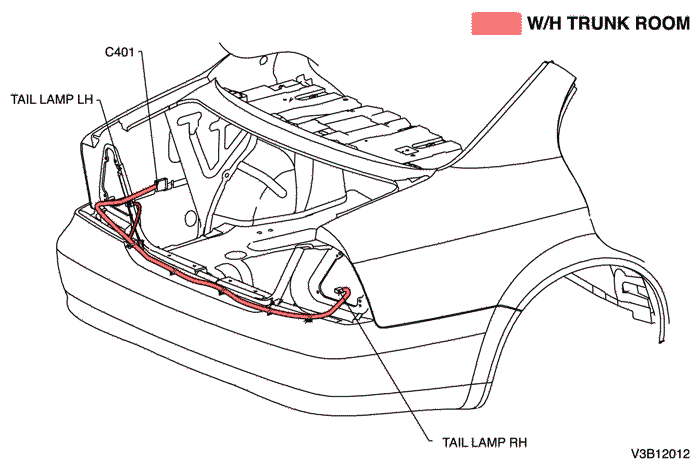 W/H TRUNK ROOM

C401

TAIL LAMP LH

TAIL LAMP RH

V3B12012