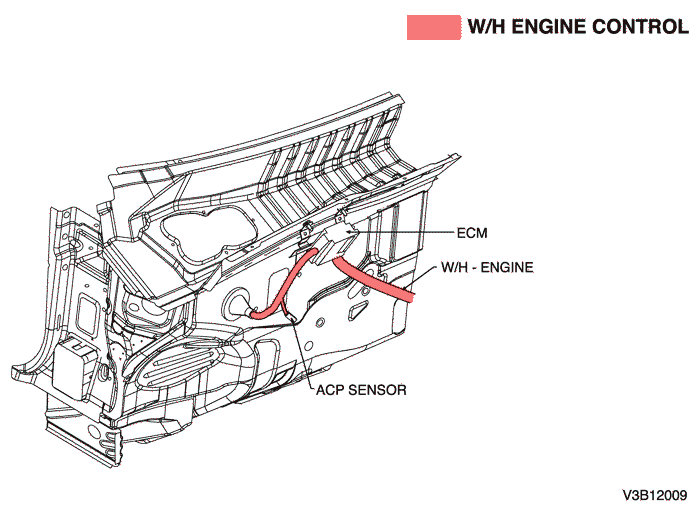 W/H ENGINE CONTROL

ECM

W/H - ENGINE

ACP SENSOR

V3B12009