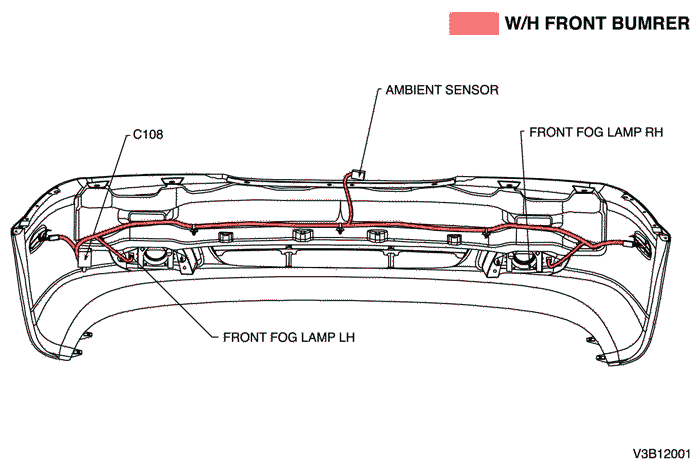 W/H FRONT BUMRER

AMBIENT SENSOR

C108

FRONT FOG LAMP RH

FRONT FOG LAMP LH

V3B12001