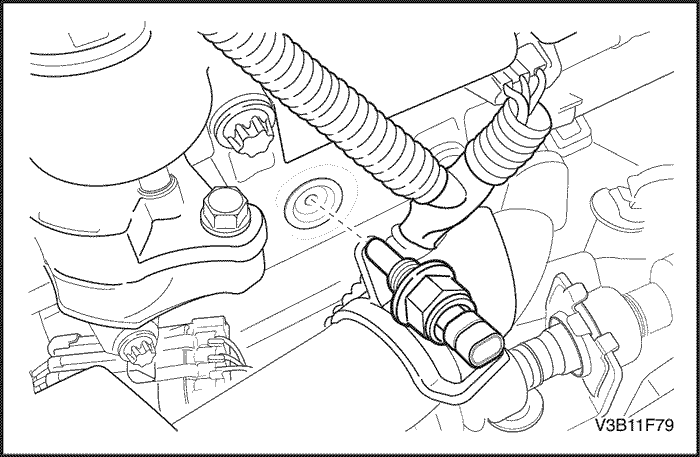 V3B11F79