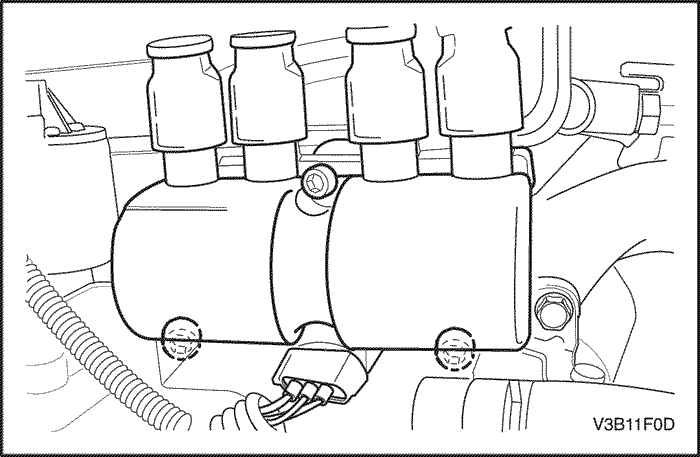 V3B11F0D