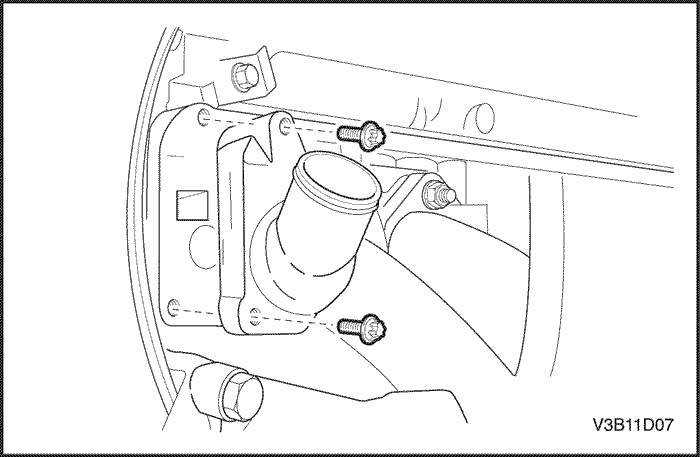 V3B11D07