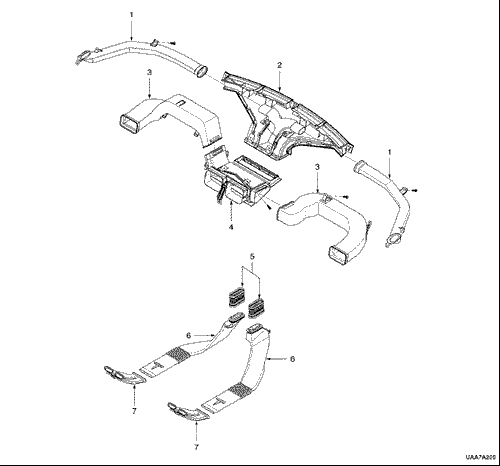 1
2
3
1
3
4
5
6
6
7
7
UAA7A200