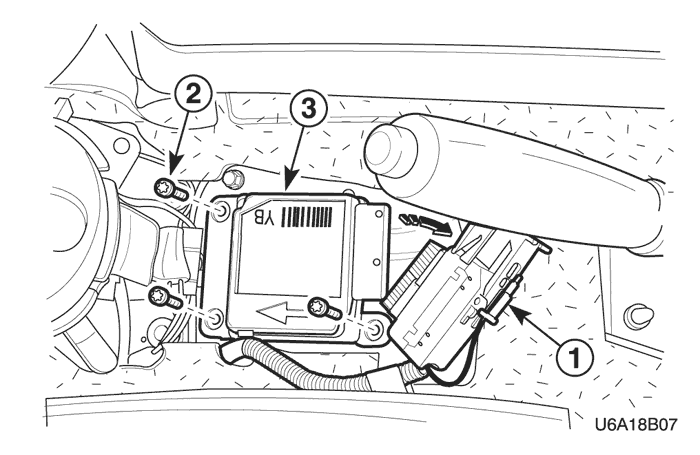 2
3
YB
1
U6A18B07