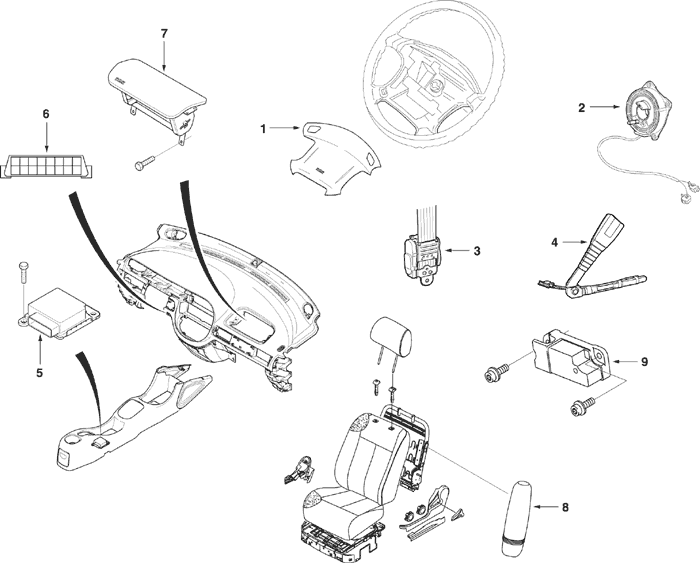 7
6
1
2
3
4
5
9
8