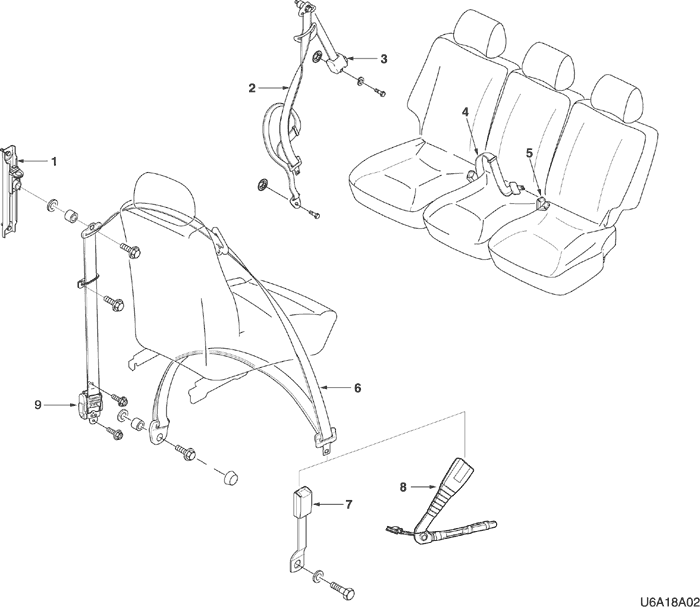 3
2
4
5
1
6
9
8
7
U6A18A02