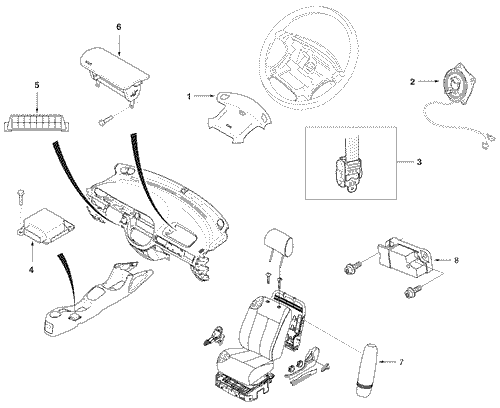 6
5
1
2
3
4
8
7