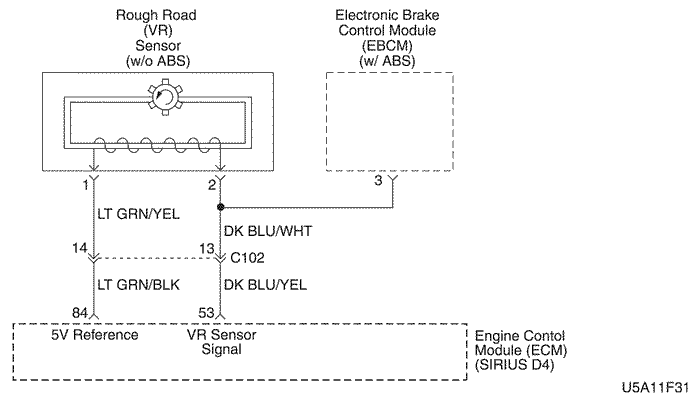 Rough Road
(VR)
Sensor
(w/o ABS)

Electronic Brake
Control Module
(EBCM)
(w/ ABS)

1

2

3

LT GRN/YEL

DK BLU/WHT

14

13

C102

LT GRN/BLK

DK BLU/YEL

84

53

5V Reference

VR Sensor
Signal

Engine Contol
Module (ECM)
(SIRIUS D4)

U5A11F31