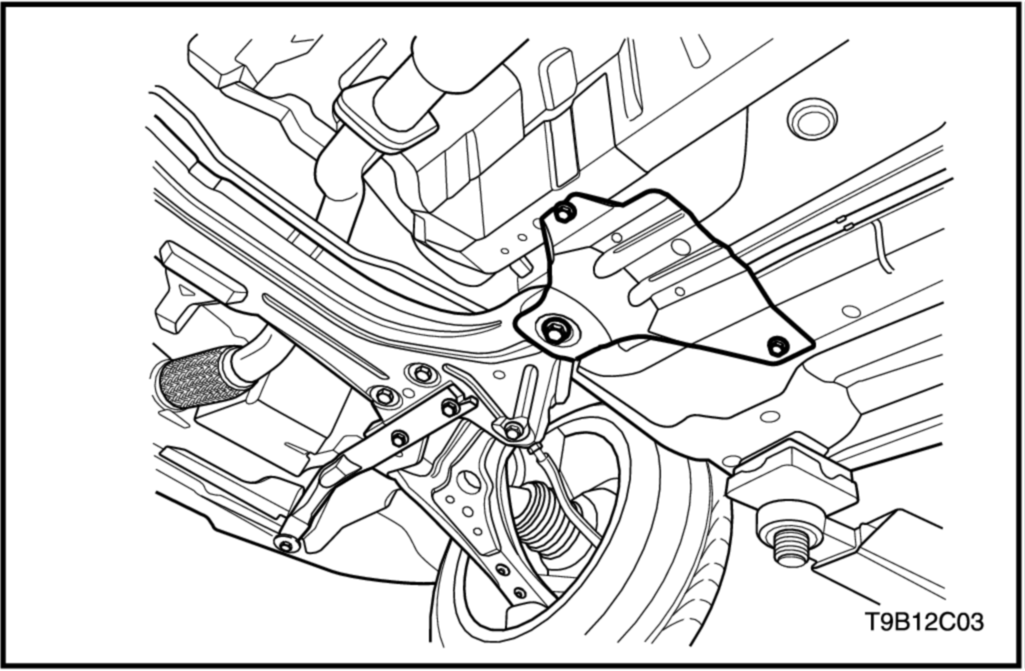 T9B12C03