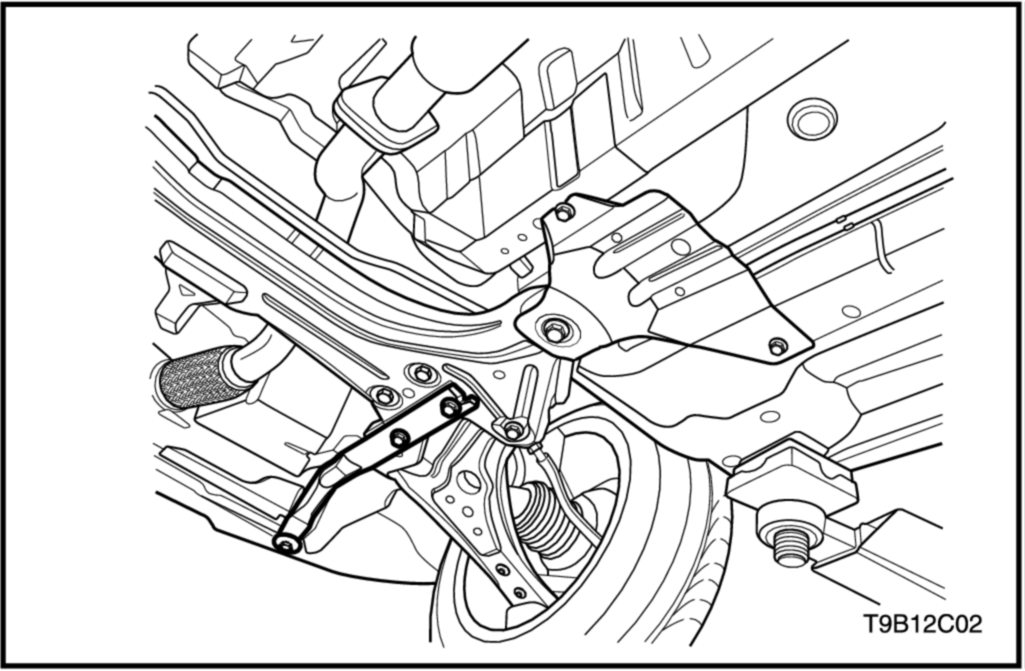 T9B12C02