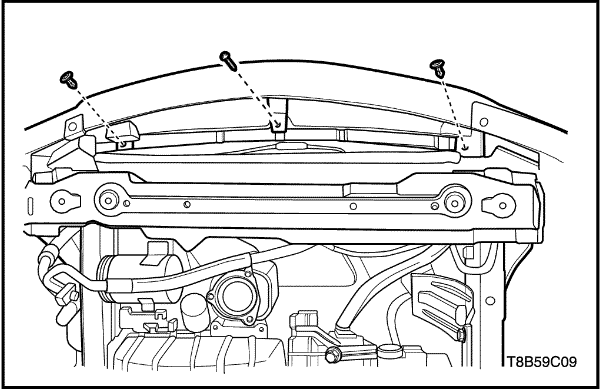 T8B59C09