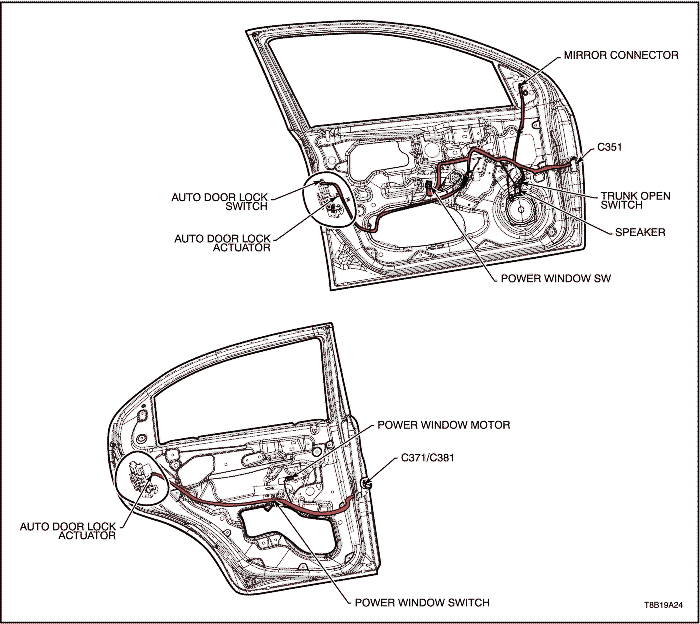 MIRROR CONNECTOR

C351

AUTO DOOR LOCK SWITCH

TRUNK OPEN SWITCH

AUTO DOOR LOCK ACTUATOR

SPEAKER

POWER WINDOW SW

POWER WINDOW MOTOR

C371/C381

AUTO DOOR LOCK ACTUATOR

POWER WINDOW SWITCH

T8B19A24