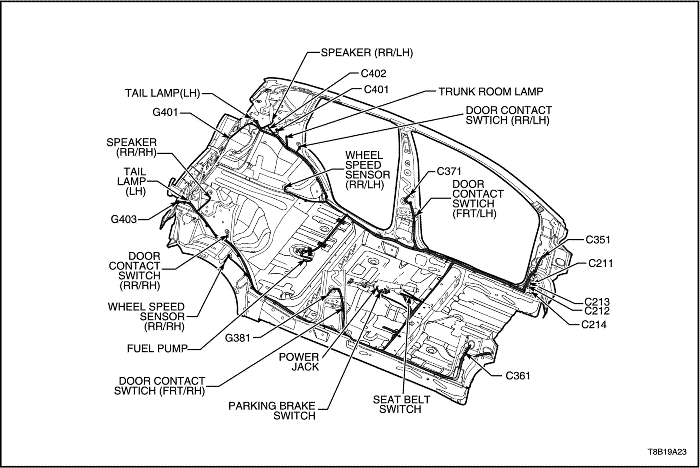 SPEAKER (RR/LH)
C402
C401
TRUNK ROOM LAMP
DOOR CONTACT SWTICH (RR/LH)
TAIL LAMP(LH)
G401
SPEAKER (RR/RH)
TAIL LAMP (LH)
G403
WHEEL SPEED SENSOR (RR/LH)
C371
DOOR CONTACT SWTICH (FRT/LH)
C351
C211
C213
C212
C214
DOOR CONTACT SWITCH (RR/RH)
WHEEL SPEED SENSOR (RR/RH)
FUEL PUMP
G381
POWER JACK
DOOR CONTACT SWTICH (FRT/RH)
PARKING BRAKE SWITCH
SEAT BELT SWITCH
C361
T8B19A23