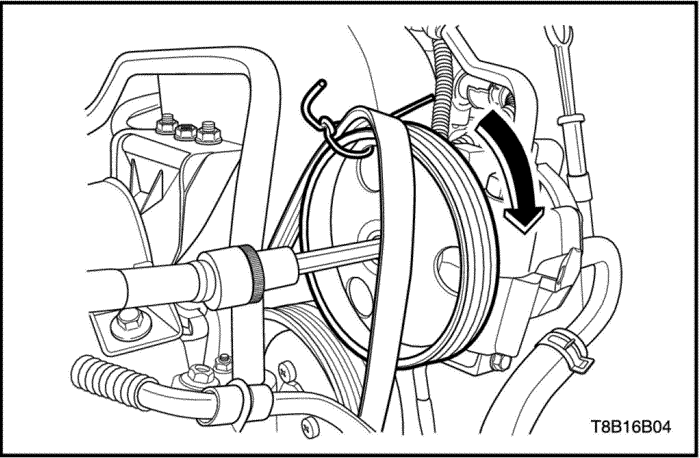 T8B16B04