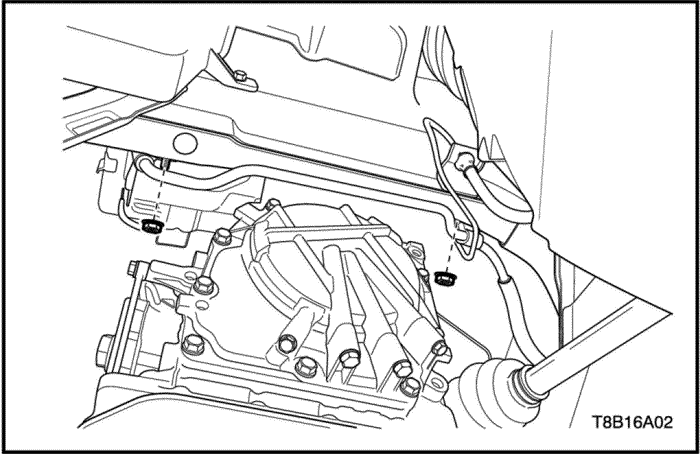 T8B16A02