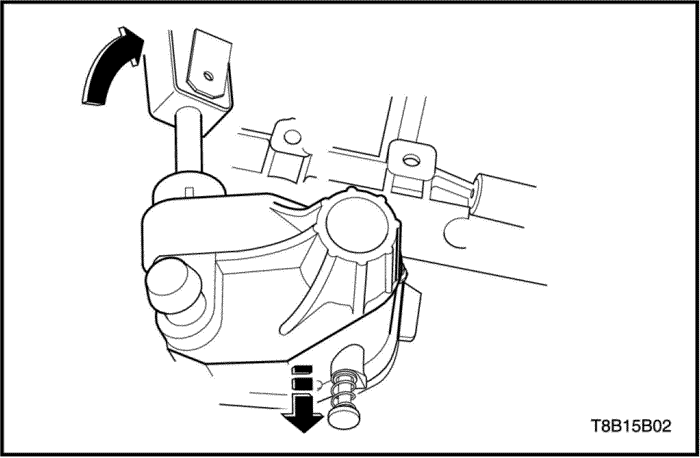 T8B15B02